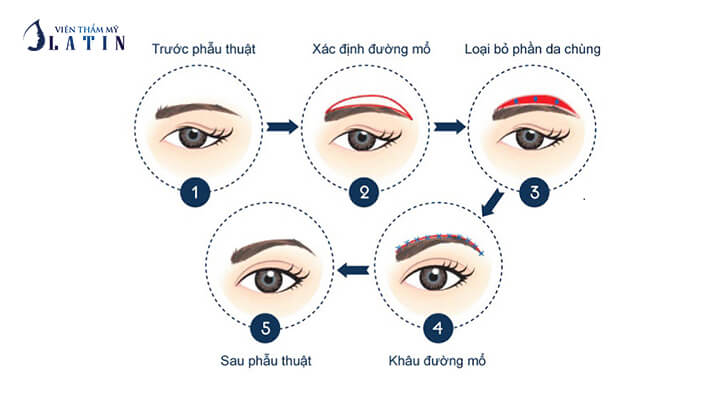 VIỆN THẨM MỸ
LATIN

Trước phẫu thuật

Xác định đường mổ

Loại bỏ phần da chùng

1

2

3

5

4

Sau phẫu thuật

Khâu đường mổ